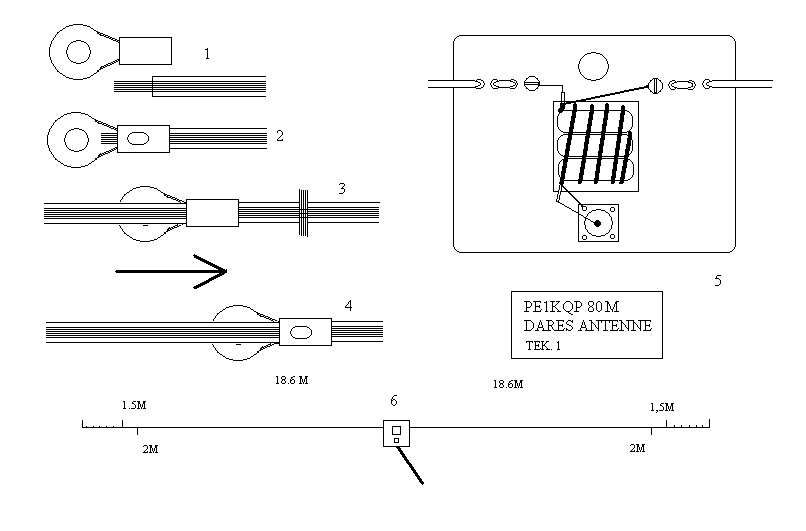 1

2

3

4

5

PE1KQP 80M
DARES ANTENNE
TEK. 1

18.6 M

18.6M

6

1.5M

1,5M

2M

2M